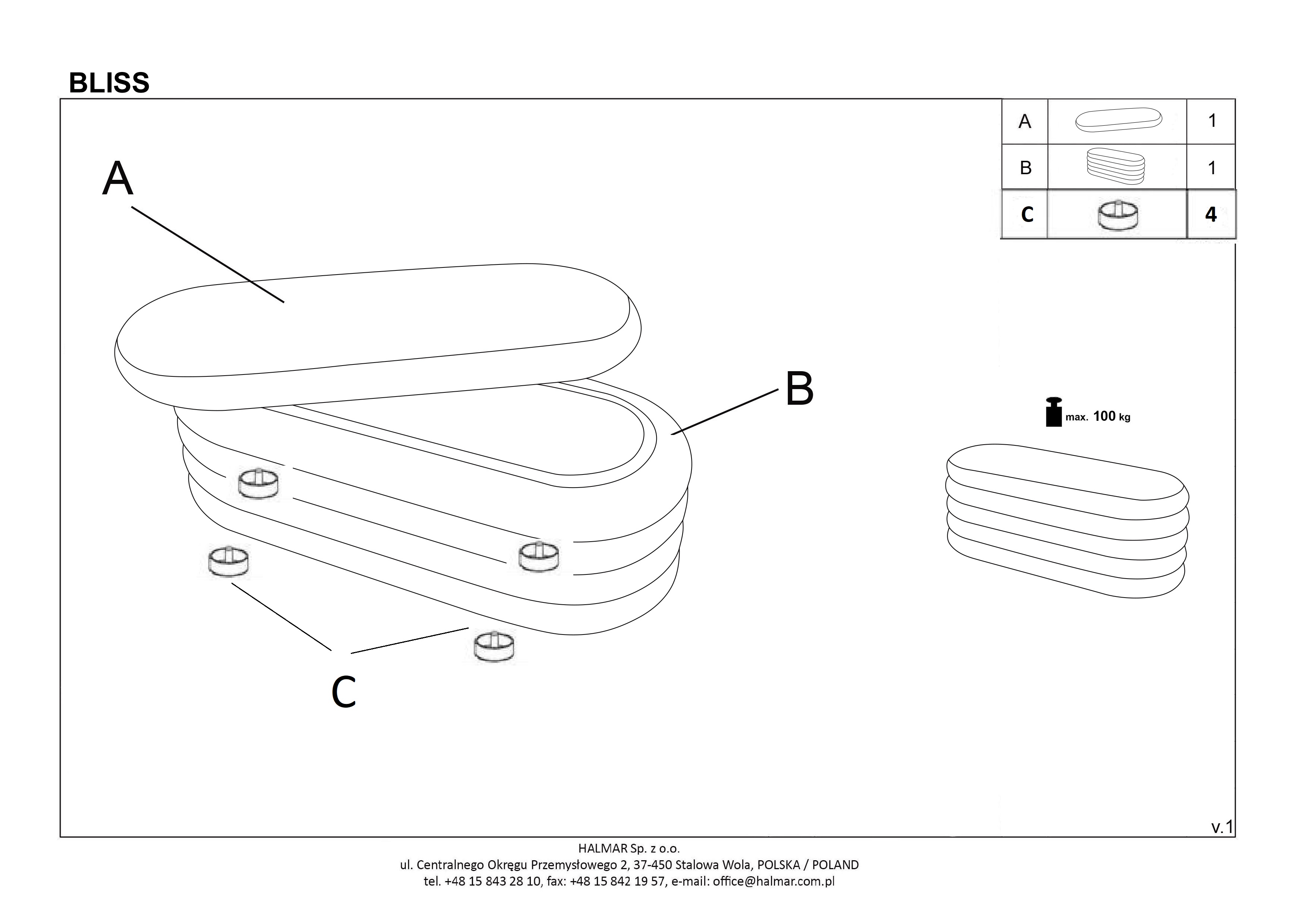 BLISS

| A |  | 1 |
|---|---|---|
| B |  | 1 |
| C |  | 4 |

A

B

C

max. 100 kg

v.1

HALMAR Sp. z o.o.
ul. Centralnego Okręgu Przemysłowego 2, 37-450 Stalowa Wola, POLSKA / POLAND
tel. +48 15 843 28 10, fax: +48 15 842 19 57, e-mail: office@halmar.com.pl