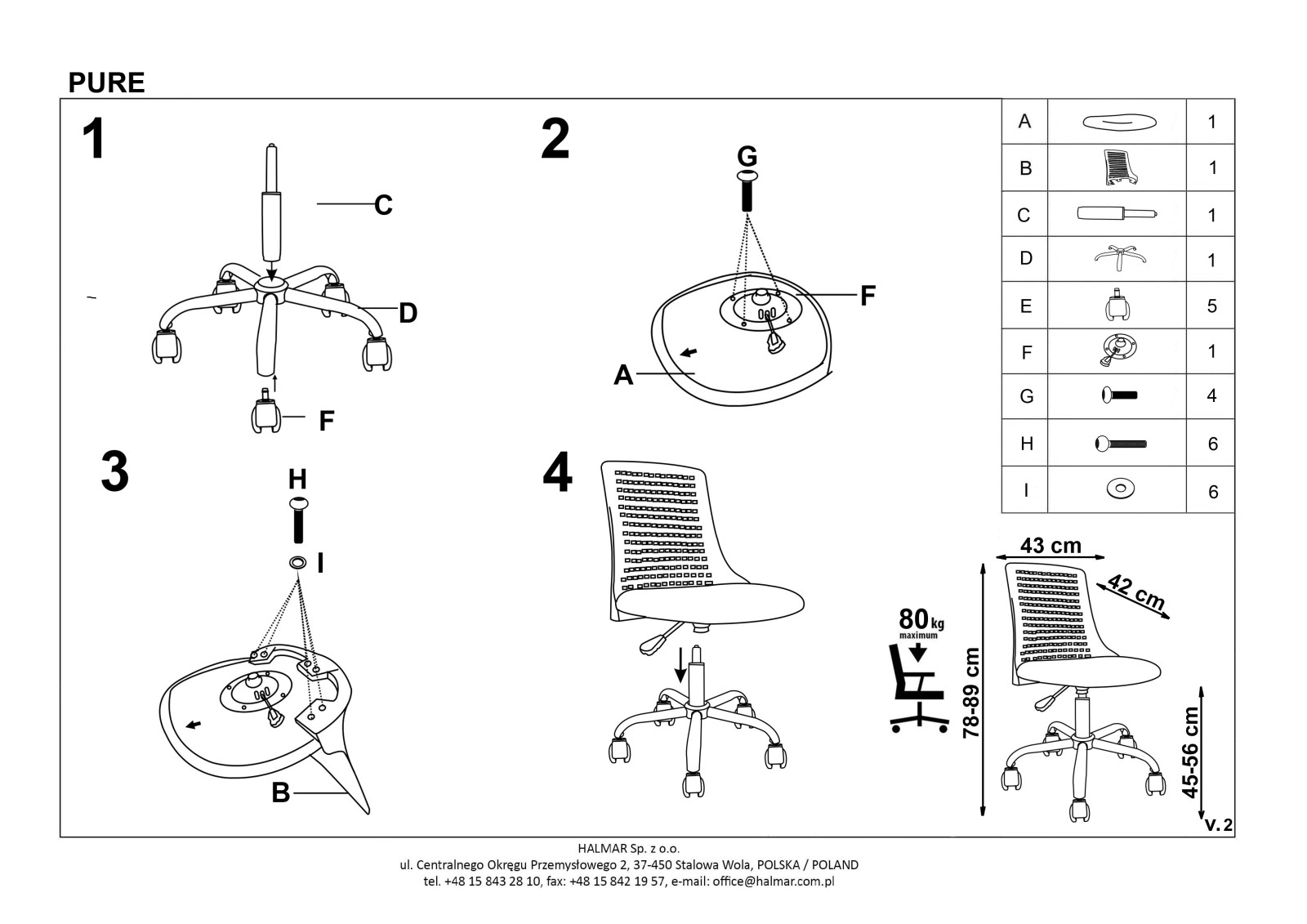 PURE

1

C

D

F

2

G

F

A

3

H

I

B

4

| A | | 1 |
|---|---|---|
| B | | 1 |
| C | | 1 |
| D | | 1 |
| E | | 5 |
| F | | 1 |
| G | | 4 |
| H | | 6 |
| I | | 6 |

43 cm

42 cm

80 kg maximum

78-89 cm

45-56 cm

V. 2

HALMAR Sp. z o.o.
ul. Centralnego Okręgu Przemysłowego 2, 37-450 Stalowa Wola, POLSKA / POLAND
tel. +48 15 843 28 10, fax: +48 15 842 19 57, e-mail: office@halmar.com.pl