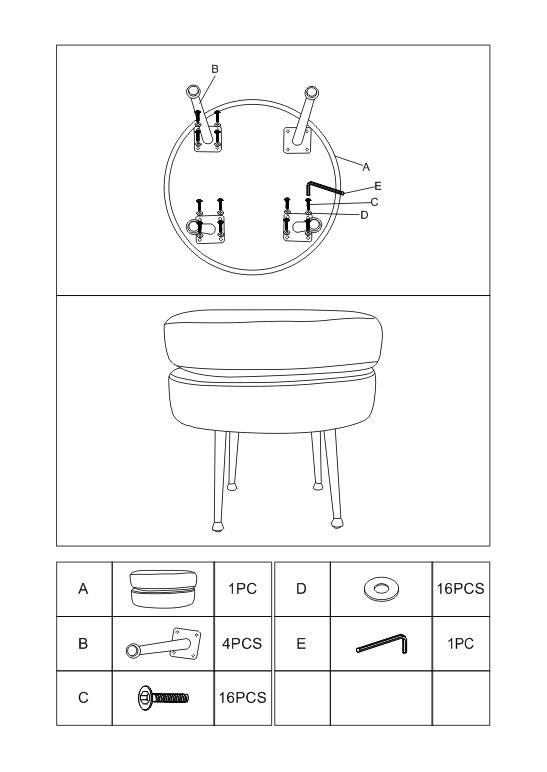 B
A
E
C
D

| A | | 1PC |
|---|---|---|
| B | | 4PCS |
| C | | 16PCS |

| D | | 16PCS |
|---|---|---|
| E | | 1PC |
| | | |