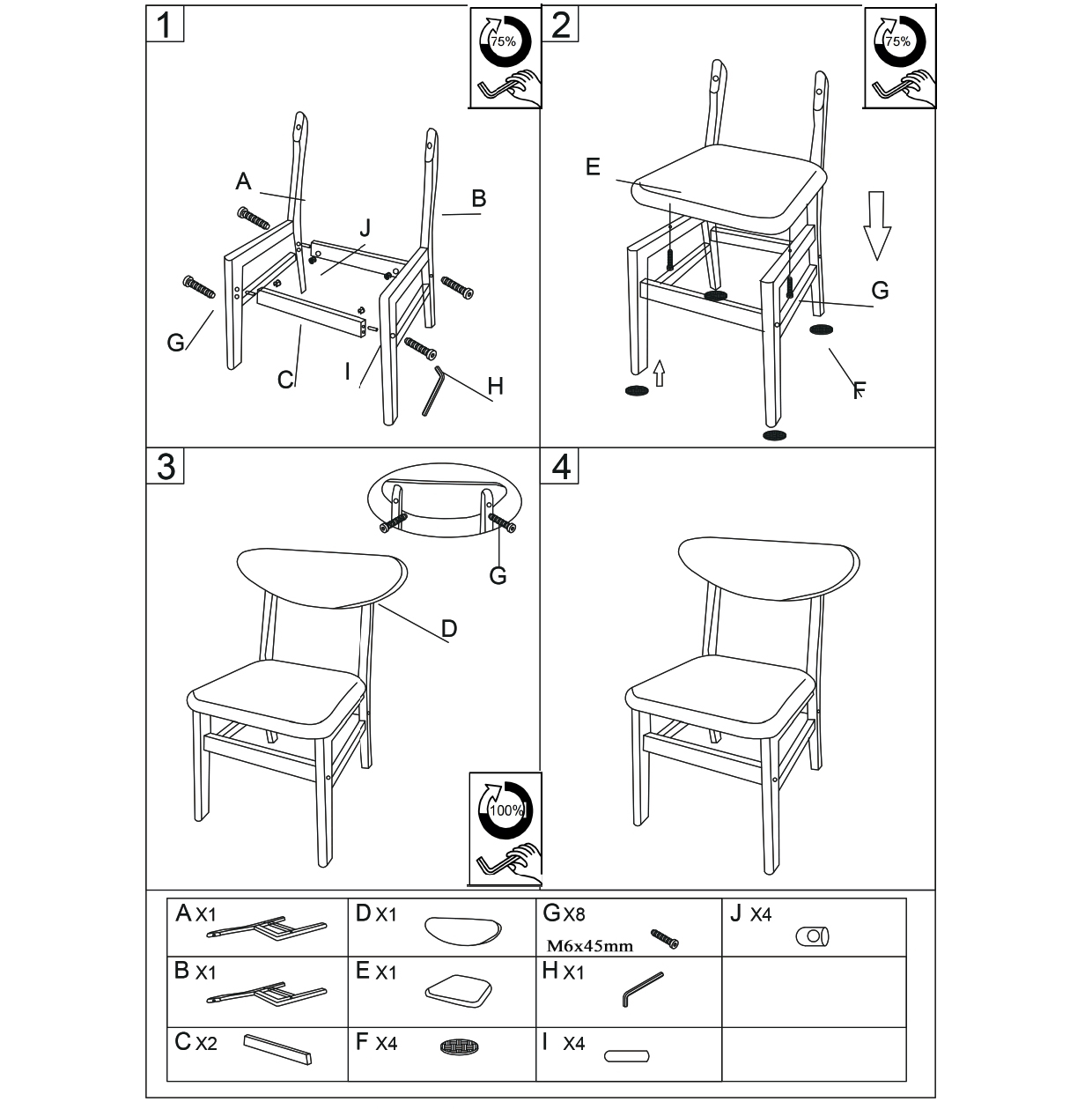 1

75%

A

B

J

G

C

I

H

2

75%

E

G

F

3

G

D

100%

4

| A X1 | D X1 | G X8 M6x45mm | J X4 |
|---|---|---|---|
| B X1 | E X1 | H X1 | |
| C X2 | F X4 | I X4 | |