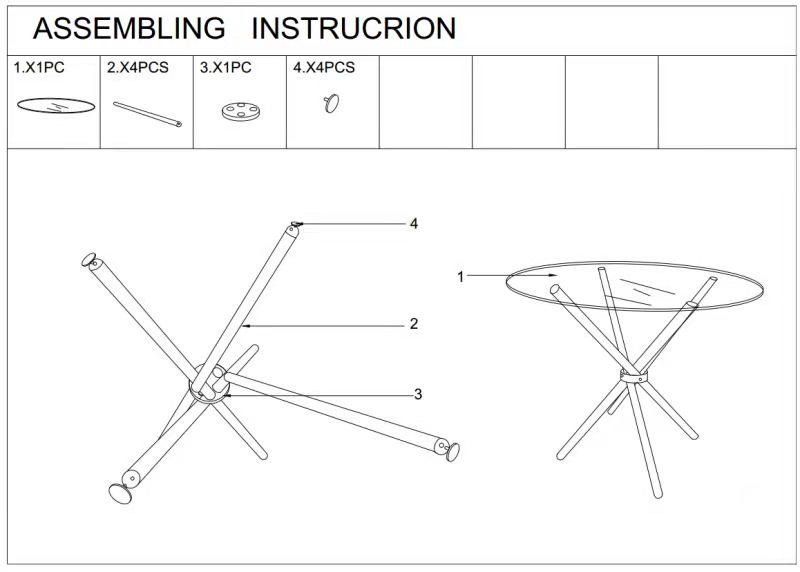 ASSEMBLING INSTRUCRION

| 1.X1PC | 2.X4PCS | 3.X1PC | 4.X4PCS | | | | |
|---|---|---|---|---|---|---|---|

4

2

3

1