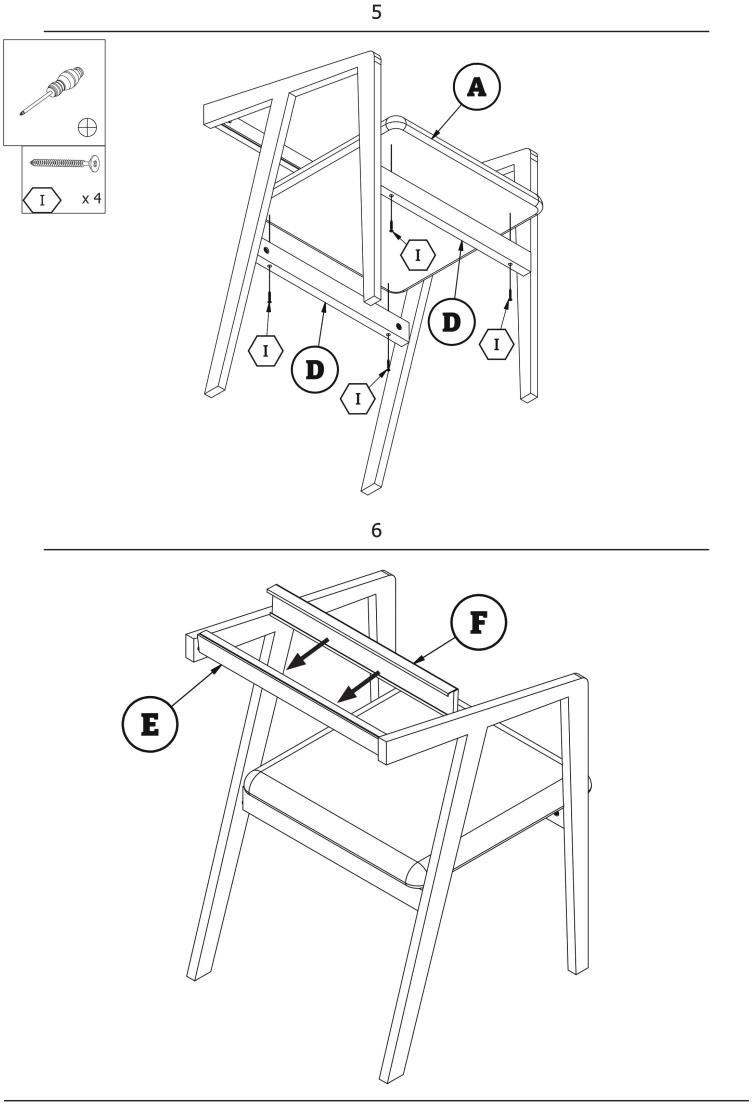 5

I x 4

A

I

D

I

I

D

I

6

F

E