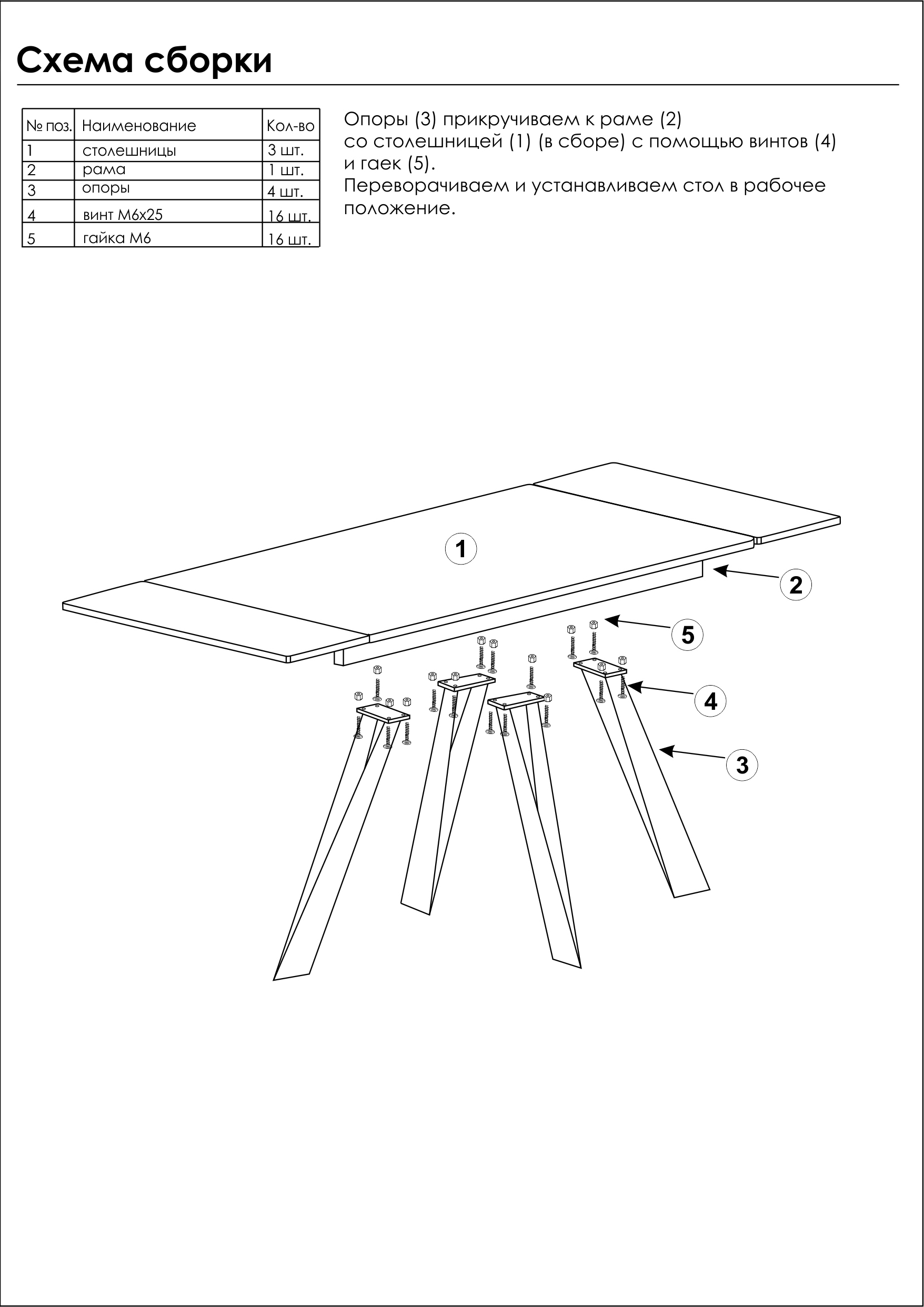 Схема сборки

| № поз. | Наименование | Кол-во |
|---|---|---|
| 1 | столешницы | 3 шт. |
| 2 | рама | 1 шт. |
| 3 | опоры | 4 шт. |
| 4 | винт М6х25 | 16 шт. |
| 5 | гайка М6 | 16 шт. |

Опоры (3) прикручиваем к раме (2) со столешницей (1) (в сборе) с помощью винтов (4) и гаек (5).
Переворачиваем и устанавливаем стол в рабочее положение.

1
2
5
4
3