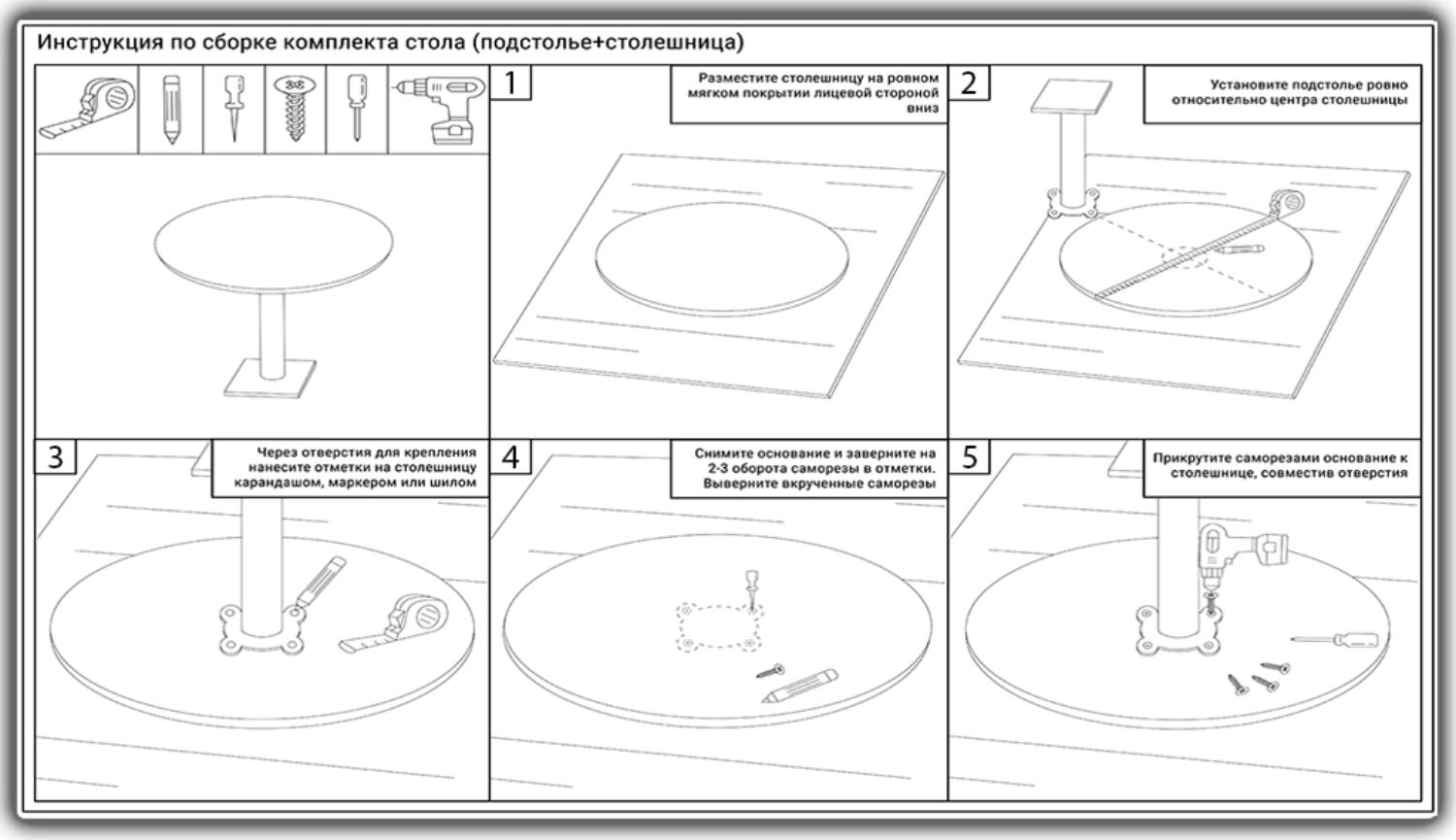 Инструкция по сборке комплекта стола (подстолье+столешница)

1

Разместите столешницу на ровном мягком покрытии лицевой стороной вниз

2

Установите подстолье ровно относительно центра столешницы

3

Через отверстия для крепления нанесите отметки на столешницу карандашом, маркером или шилом

4

Снимите основание и заверните на 2-3 оборота саморезы в отметки. Выверните вкрученные саморезы

5

Прикрутите саморезами основание к столешнице, совместив отверстия