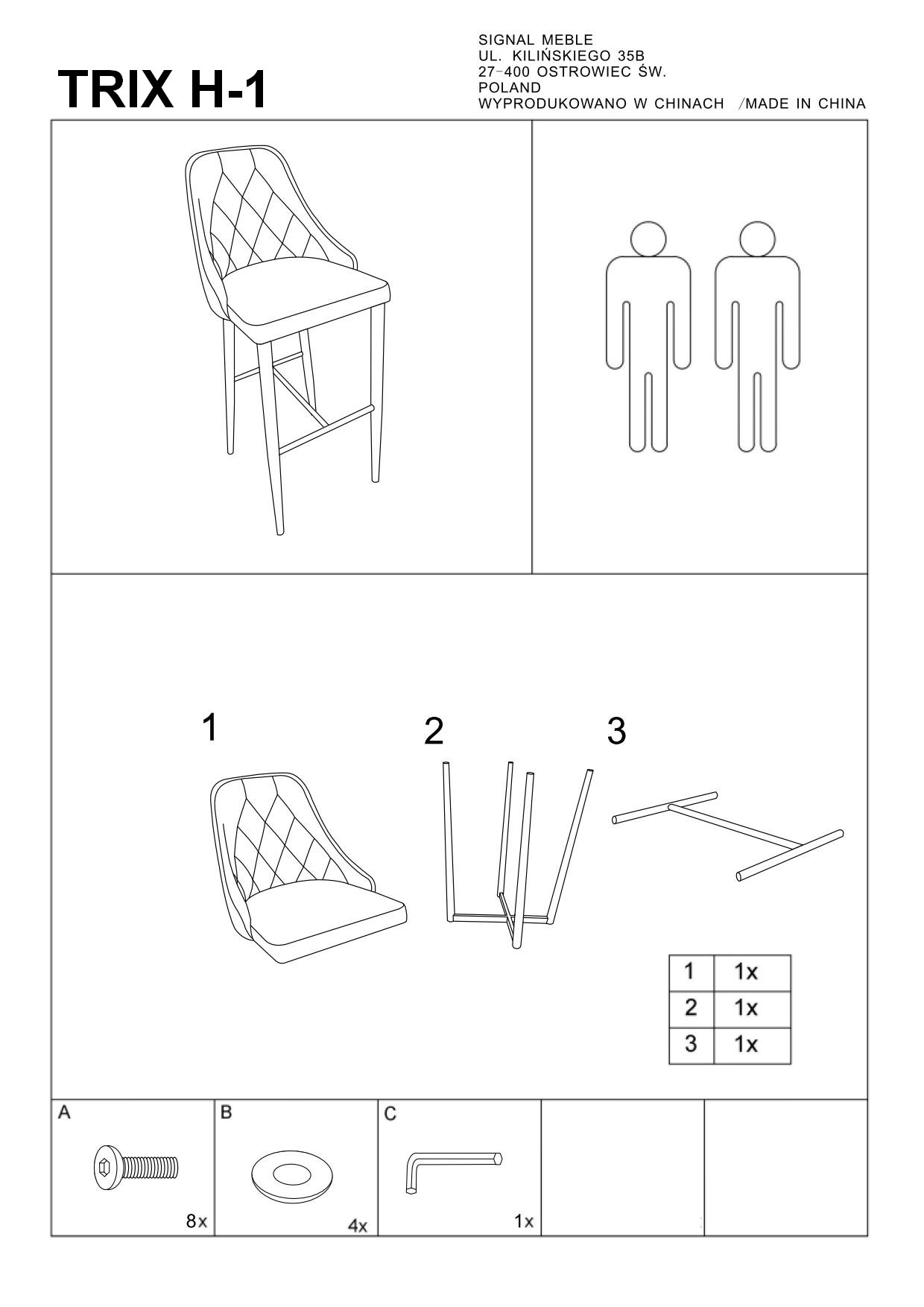 TRIX H-1

SIGNAL MEBLE
UL. KILIŃSKIEGO 35B
27-400 OSTROWIEC ŚW.
POLAND
WYPRODUKOWANO W CHINACH /MADE IN CHINA

1

2

3

| 1 | 1x |
|---|---|
| 2 | 1x |
| 3 | 1x |

A

8x

B

4x

C

1x