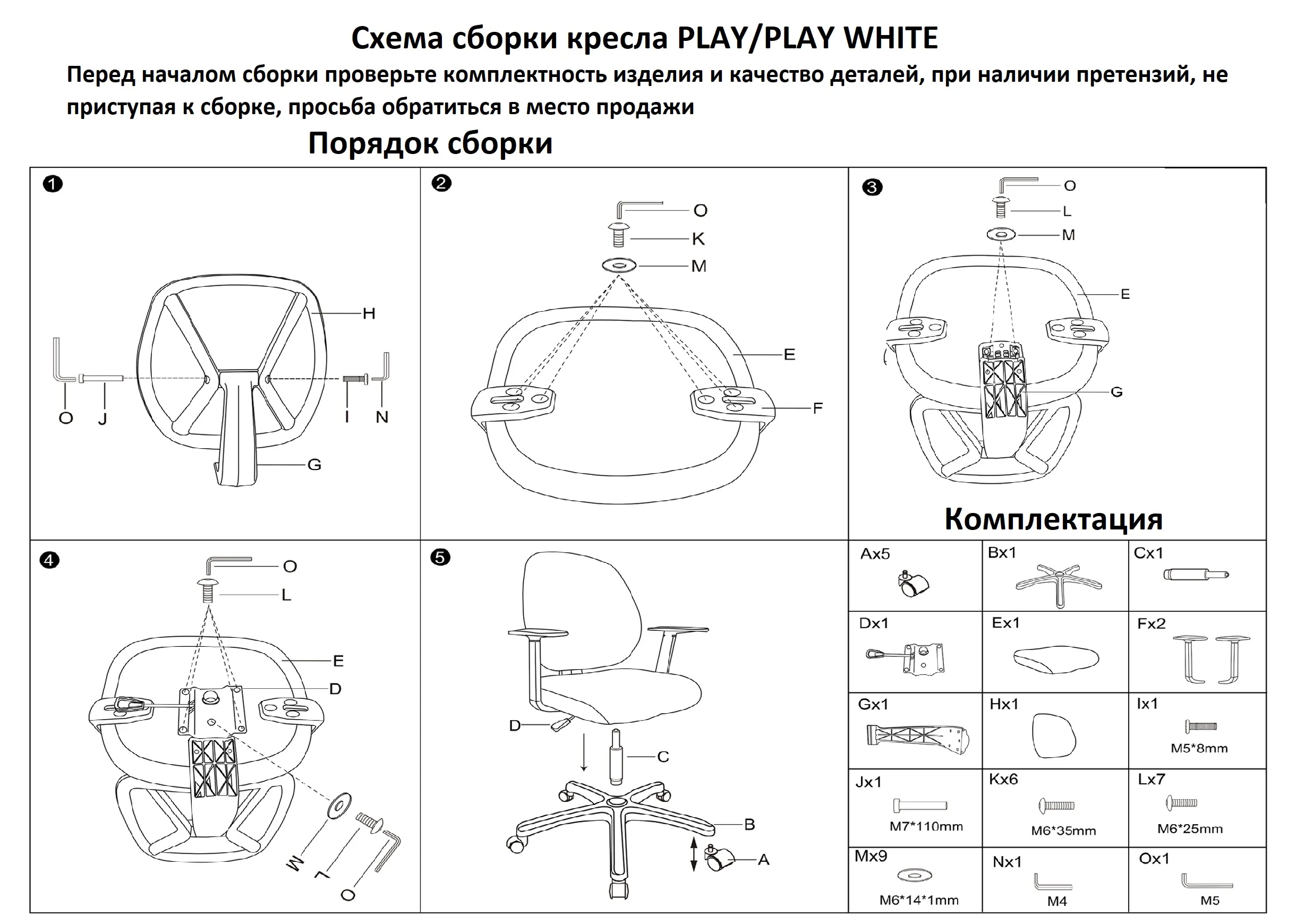 Схема сборки кресла PLAY/PLAY WHITE

Перед началом сборки проверьте комплектность изделия и качество деталей, при наличии претензий, не приступая к сборке, просьба обратиться в место продажи

Порядок сборки

❶
H
O J I N
G

❷
O
K
M
E
F

❸
O
L
M
E
G

Комплектация

❹
O
L
E
D
M L O

❺
D
C
B
A

| Ax5 | Bx1 | Cx1 |
|---|---|---|
| Dx1 | Ex1 | Fx2 |
| Gx1 | Hx1 | Ix1 M5*8mm |
| Jx1 M7*110mm | Kx6 M6*35mm | Lx7 M6*25mm |
| Mx9 M6*14*1mm | Nx1 M4 | Ox1 M5 |