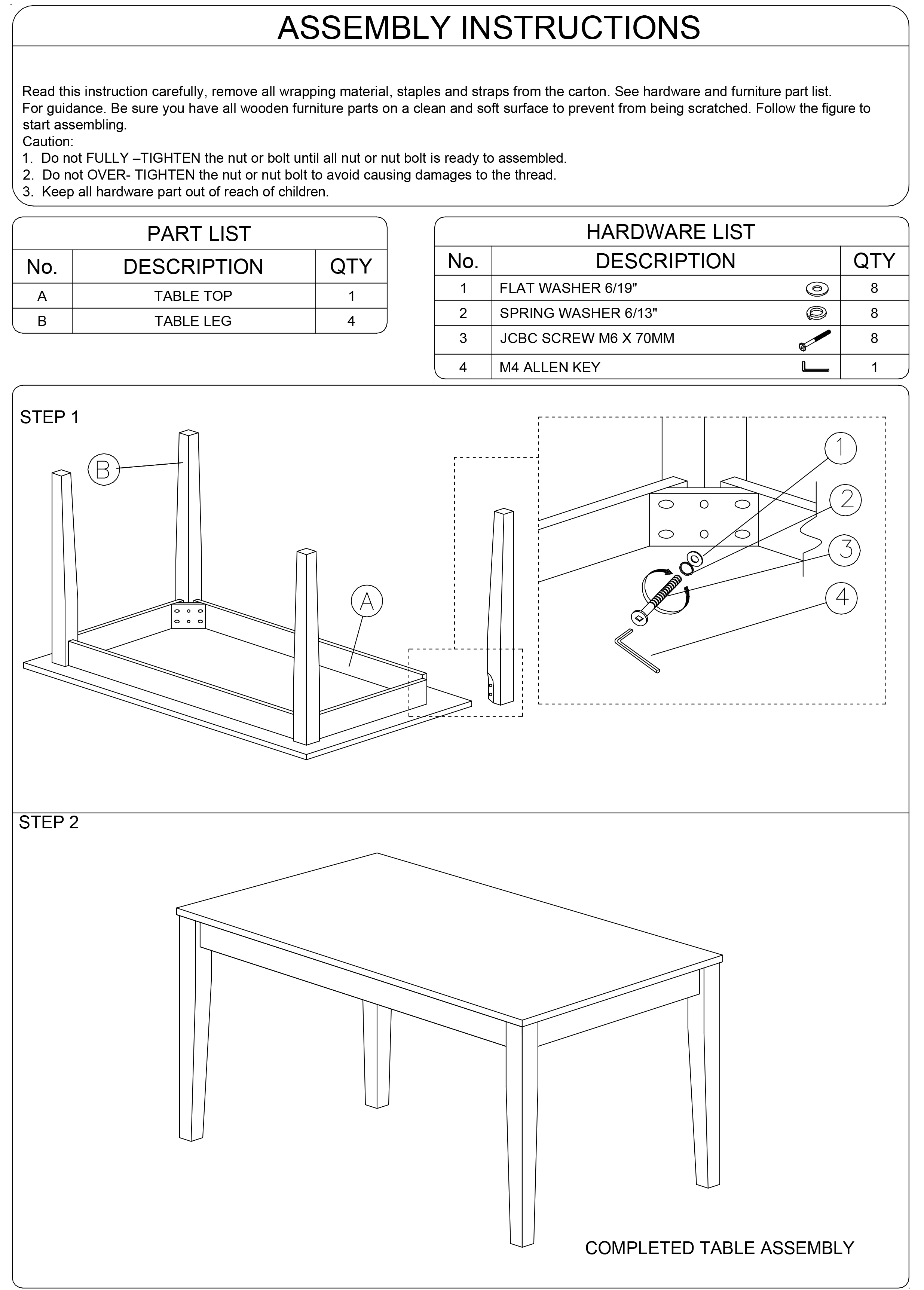 ASSEMBLY INSTRUCTIONS

Read this instruction carefully, remove all wrapping material, staples and straps from the carton. See hardware and furniture part list. For guidance. Be sure you have all wooden furniture parts on a clean and soft surface to prevent from being scratched. Follow the figure to start assembling.
Caution:
1. Do not FULLY –TIGHTEN the nut or bolt until all nut or nut bolt is ready to assembled.
2. Do not OVER- TIGHTEN the nut or nut bolt to avoid causing damages to the thread.
3. Keep all hardware part out of reach of children.

PART LIST

| No. | DESCRIPTION | QTY |
|---|---|---|
| A | TABLE TOP | 1 |
| B | TABLE LEG | 4 |

HARDWARE LIST

| No. | DESCRIPTION | QTY |
|---|---|---|
| 1 | FLAT WASHER 6/19" | 8 |
| 2 | SPRING WASHER 6/13" | 8 |
| 3 | JCBC SCREW M6 X 70MM | 8 |
| 4 | M4 ALLEN KEY | 1 |

STEP 1

B

A

1
2
3
4

STEP 2

COMPLETED TABLE ASSEMBLY