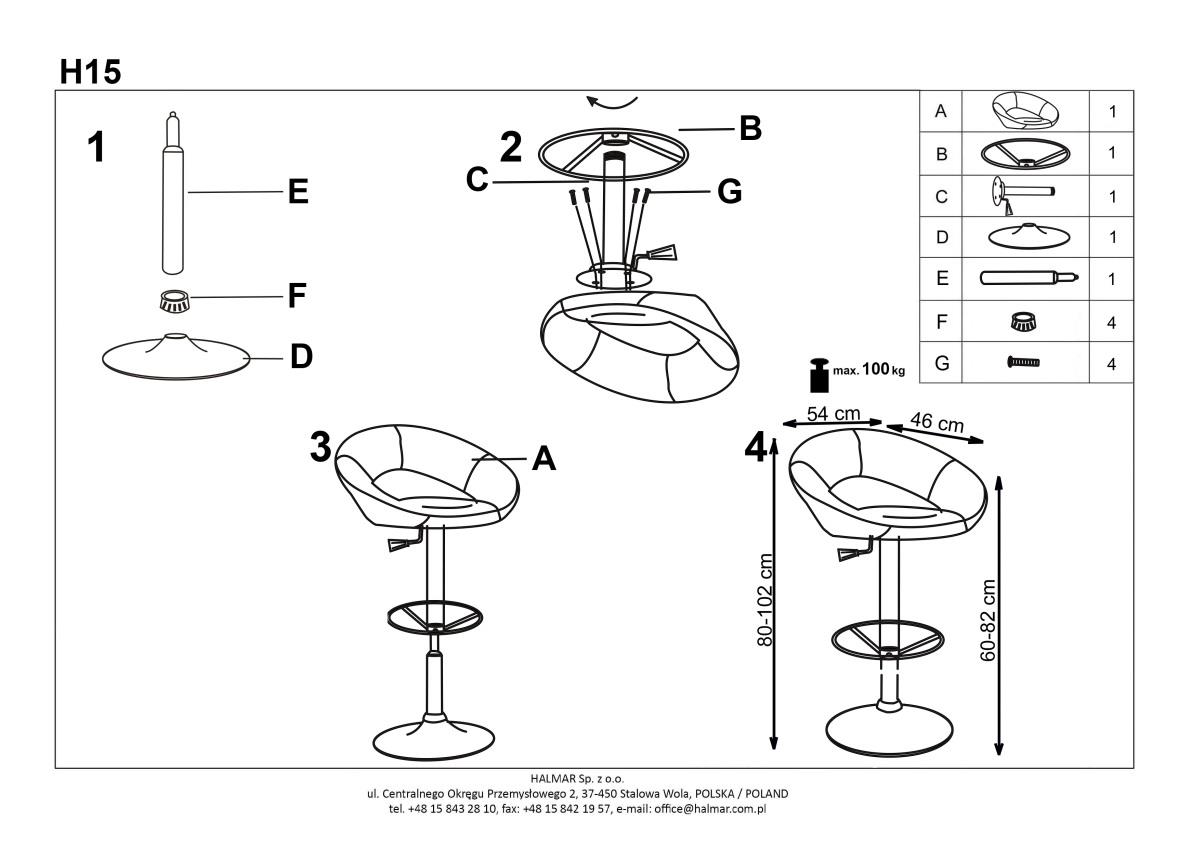 H15

1

E

F

D

2

B

C

G

| A | | 1 |
|---|---|---|
| B | | 1 |
| C | | 1 |
| D | | 1 |
| E | | 1 |
| F | | 4 |
| G | | 4 |

max. 100 kg

3

A

4

54 cm

46 cm

80-102 cm

60-82 cm

HALMAR Sp. z o.o.
ul. Centralnego Okręgu Przemysłowego 2, 37-450 Stalowa Wola, POLSKA / POLAND
tel. +48 15 843 28 10, fax: +48 15 842 19 57, e-mail: office@halmar.com.pl