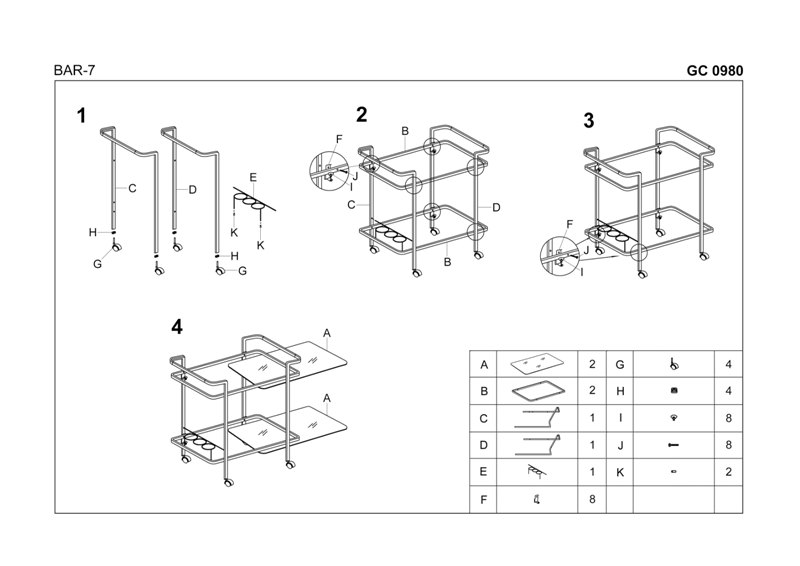 BAR-7

GC 0980

1

C

D

E

H

K

K

G

H

G

2

F

B

J

I

C

D

B

3

F

J

I

4

A

A

| A | | 2 | G | | 4 |
|---|---|---|---|---|---|
| B | | 2 | H | | 4 |
| C | | 1 | I | | 8 |
| D | | 1 | J | | 8 |
| E | | 1 | K | | 2 |
| F | | 8 | | | |