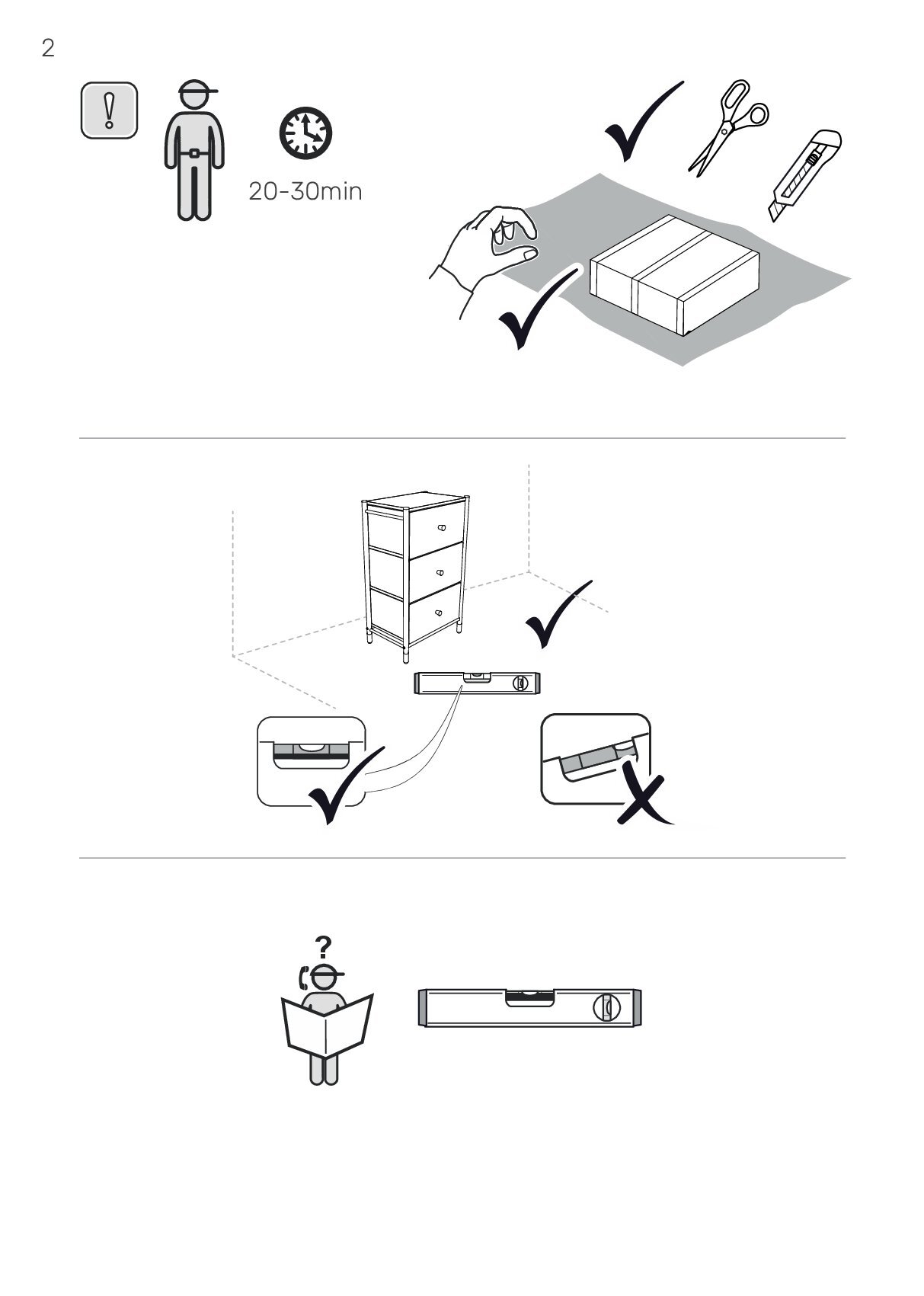 2

!

20-30min

?