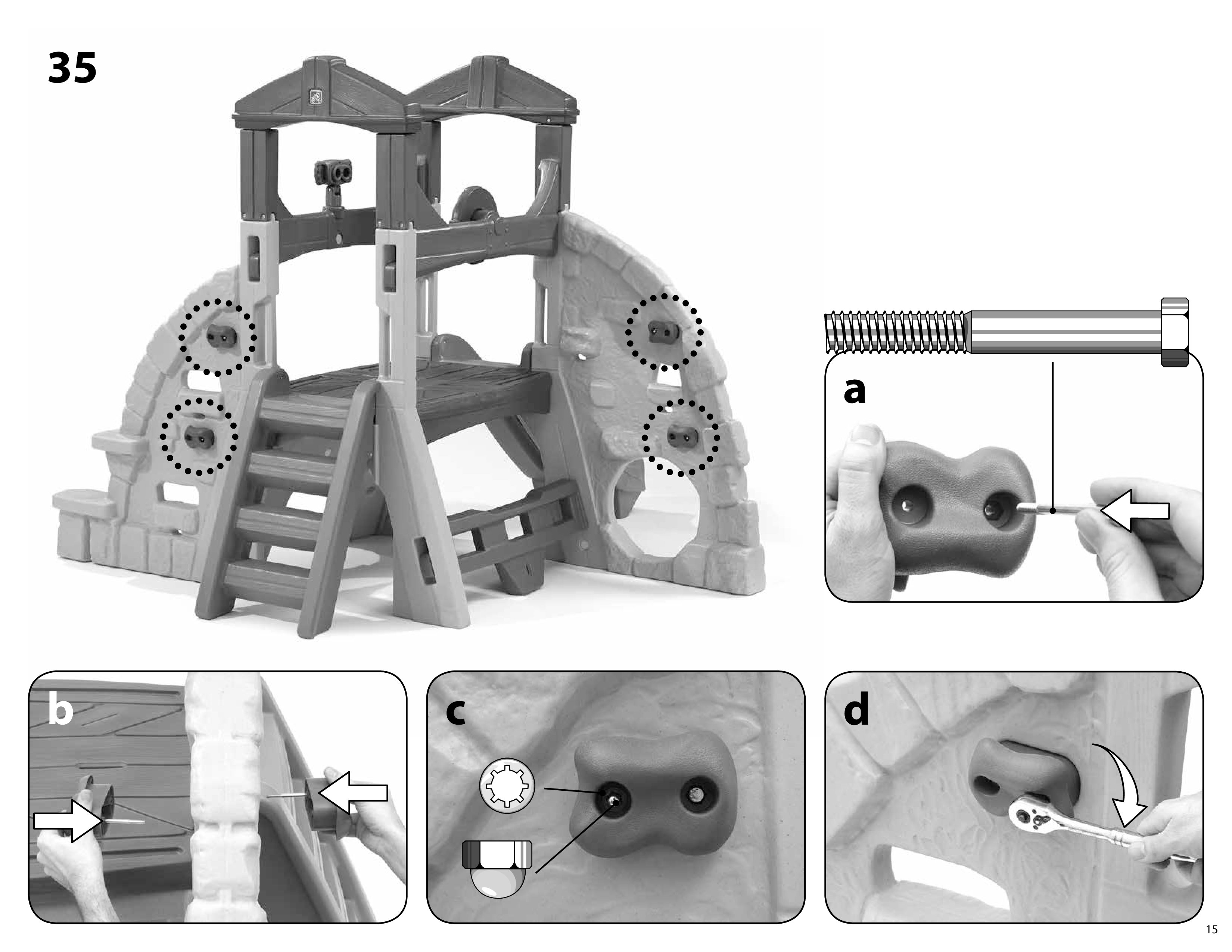 35

a

b

c

d

15