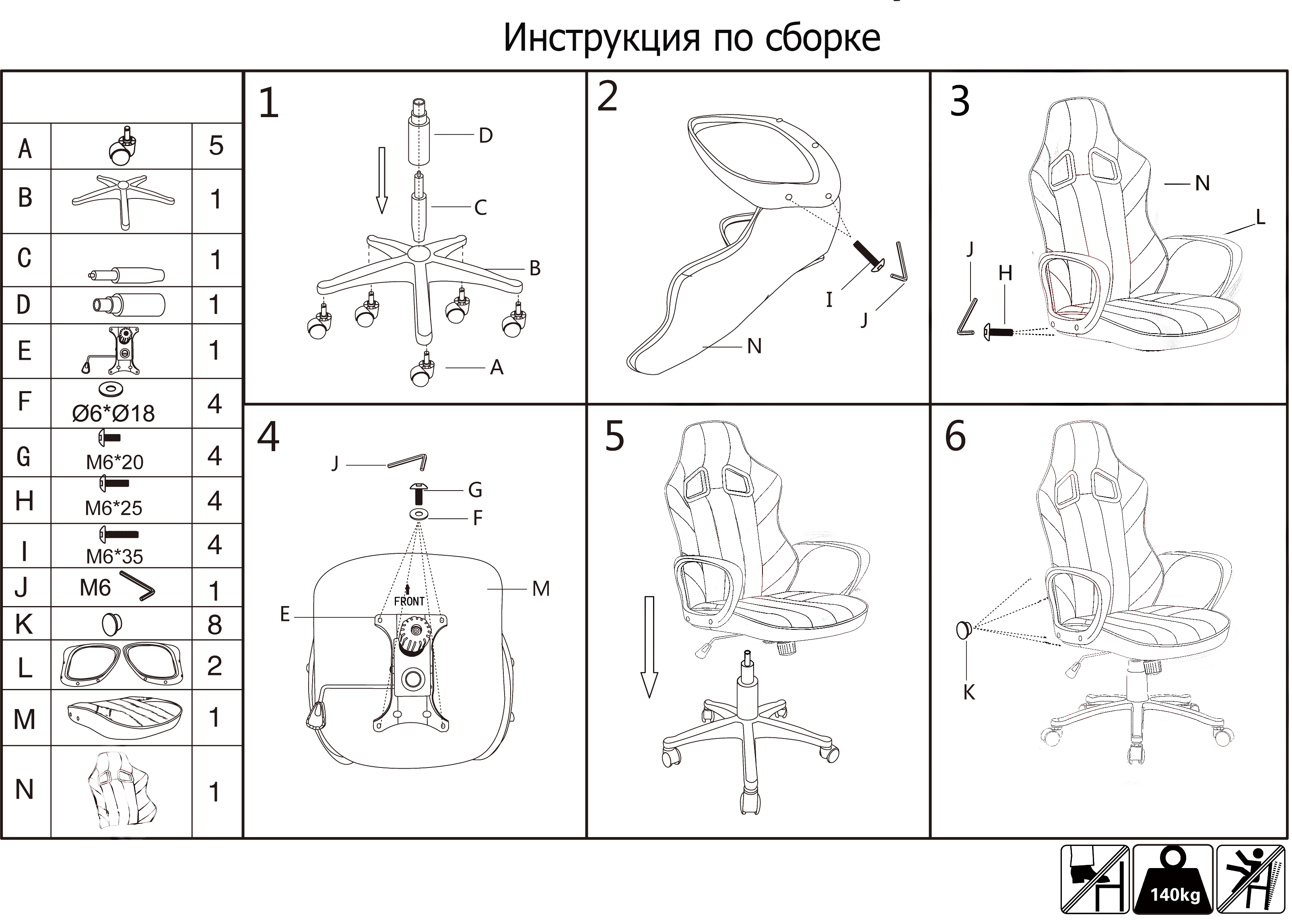 Инструкция по сборке

| | | |
|---|---|---|
| A | | 5 |
| B | | 1 |
| C | | 1 |
| D | | 1 |
| E | | 1 |
| F | Ø6*Ø18 | 4 |
| G | M6*20 | 4 |
| H | M6*25 | 4 |
| I | M6*35 | 4 |
| J | M6 | 1 |
| K | | 8 |
| L | | 2 |
| M | | 1 |
| N | | 1 |

1
D
C
B
A

2
I
J
N

3
N
L
J
H

4
J
G
F
M
FRONT
E

5

6
K

140kg