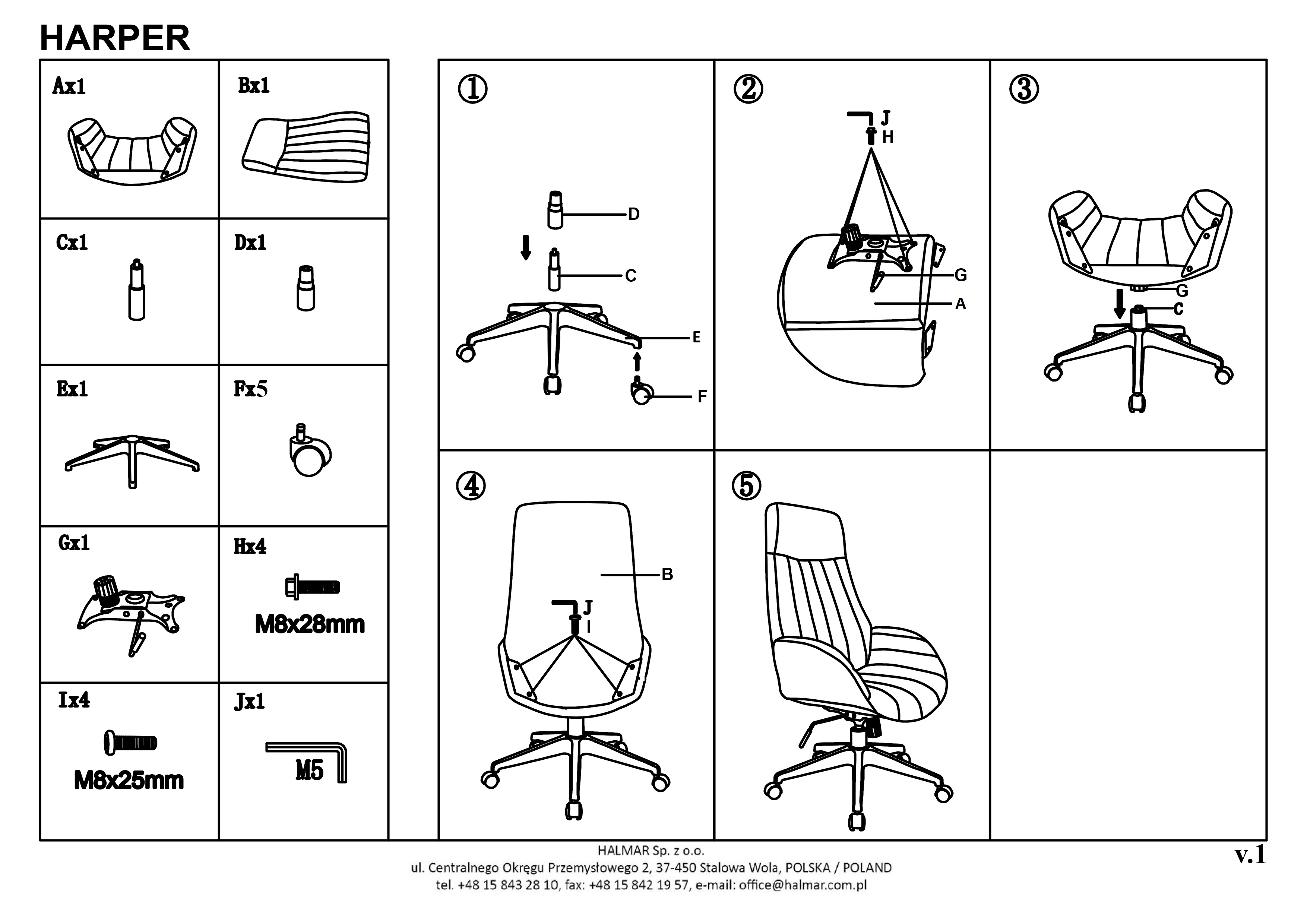 HARPER

Ax1

Bx1

Cx1

Dx1

Ex1

Fx5

Gx1

Hx4

M8x28mm

Ix4

M8x25mm

Jx1

M5

①

D

C

E

F

②

J

H

G

A

③

G

C

④

B

J

I

⑤

HALMAR Sp. z o.o.
ul. Centralnego Okręgu Przemysłowego 2, 37-450 Stalowa Wola, POLSKA / POLAND
tel. +48 15 843 28 10, fax: +48 15 842 19 57, e-mail: office@halmar.com.pl

v.1