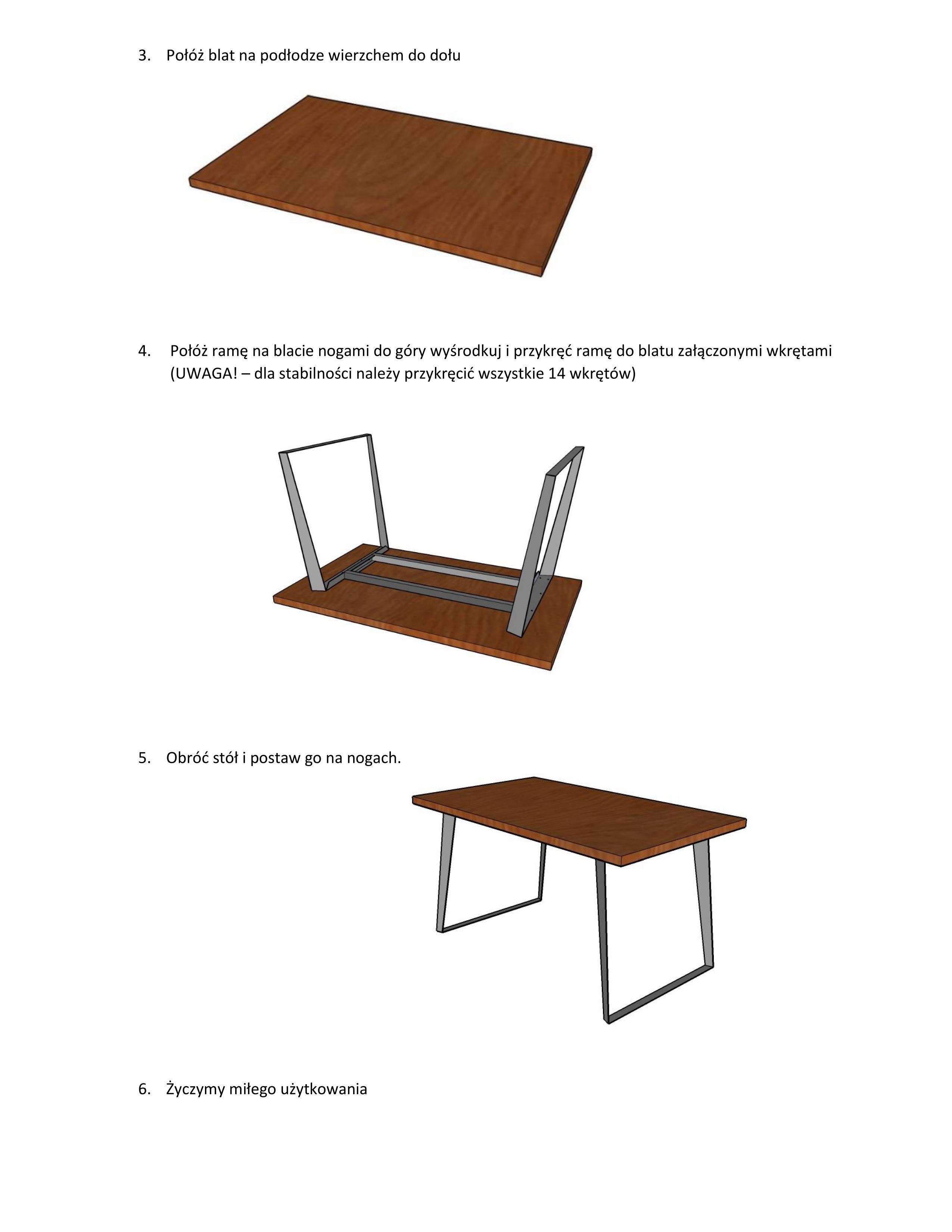 3. Połóż blat na podłodze wierzchem do dołu

4. Połóż ramę na blacie nogami do góry wyśrodkuj i przykręć ramę do blatu załączonymi wkrętami (UWAGA! – dla stabilności należy przykręcić wszystkie 14 wkrętów)

5. Obróć stół i postaw go na nogach.

6. Życzymy miłego użytkowania