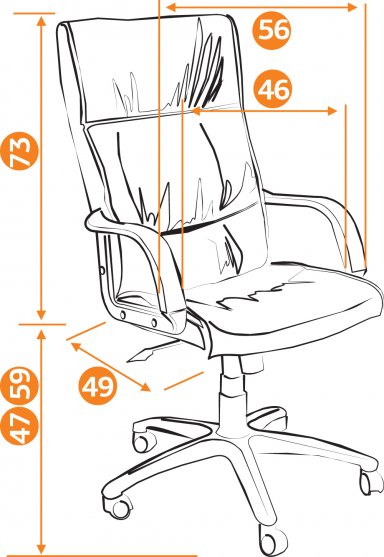 56
46
73
49
59
47