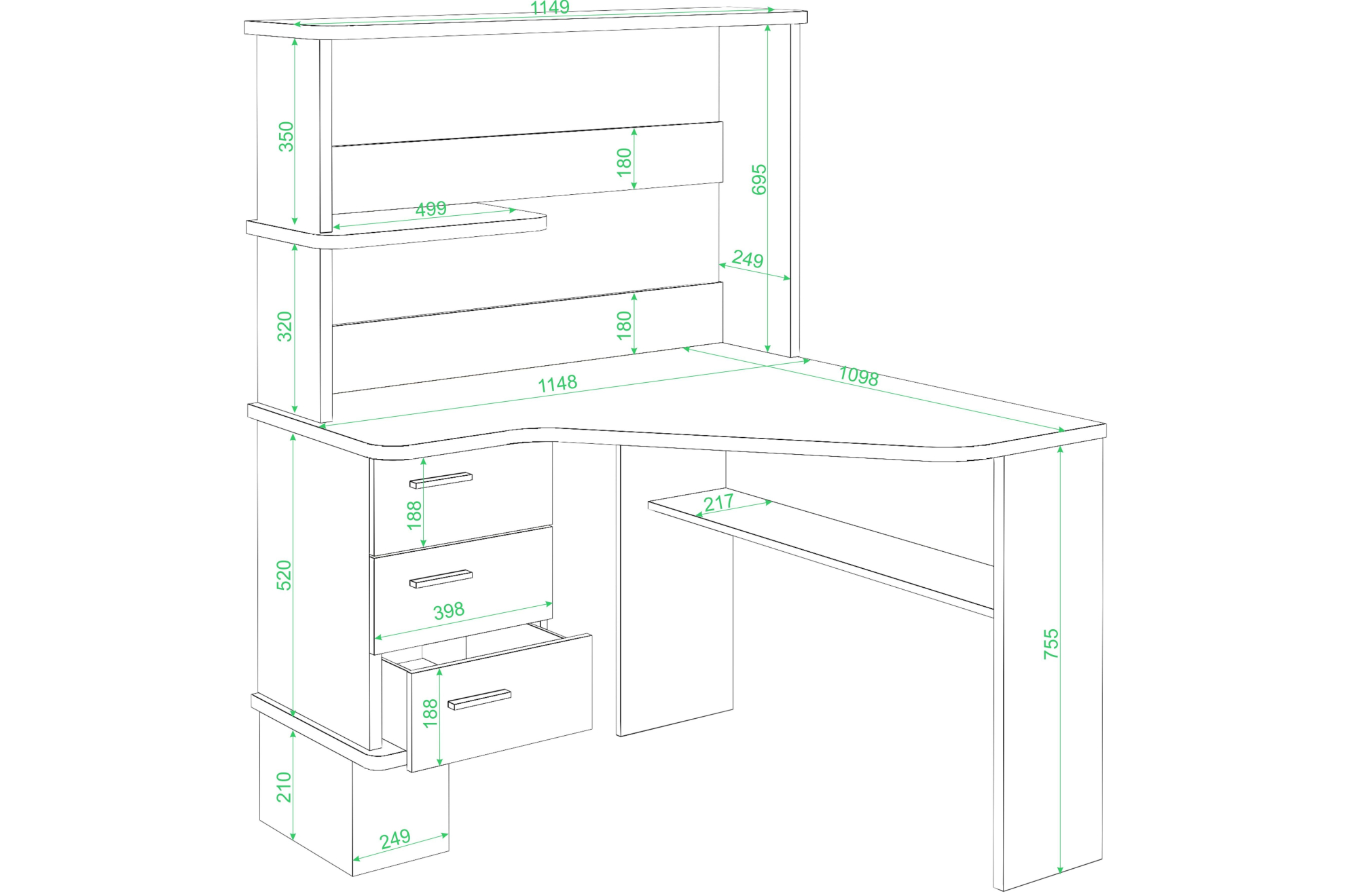 1149
350
180
695
499
249
320
180
1148
1098
188
217
520
398
755
188
210
249