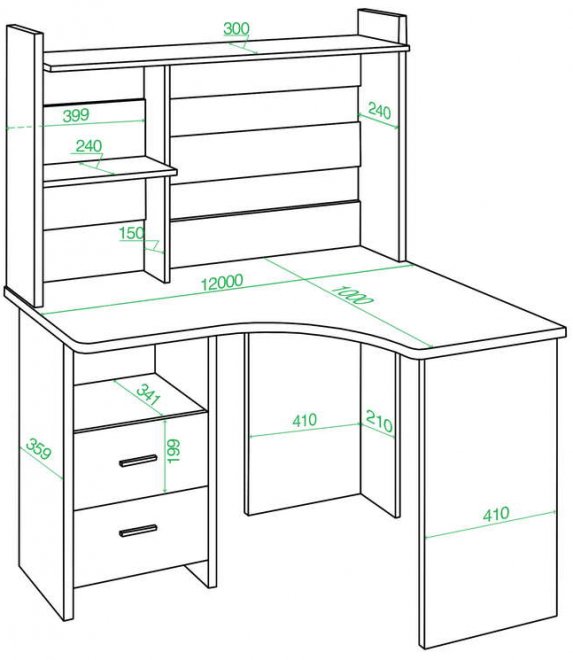 300
399
240
240
150
12000
1000
341
359
199
410
210
410