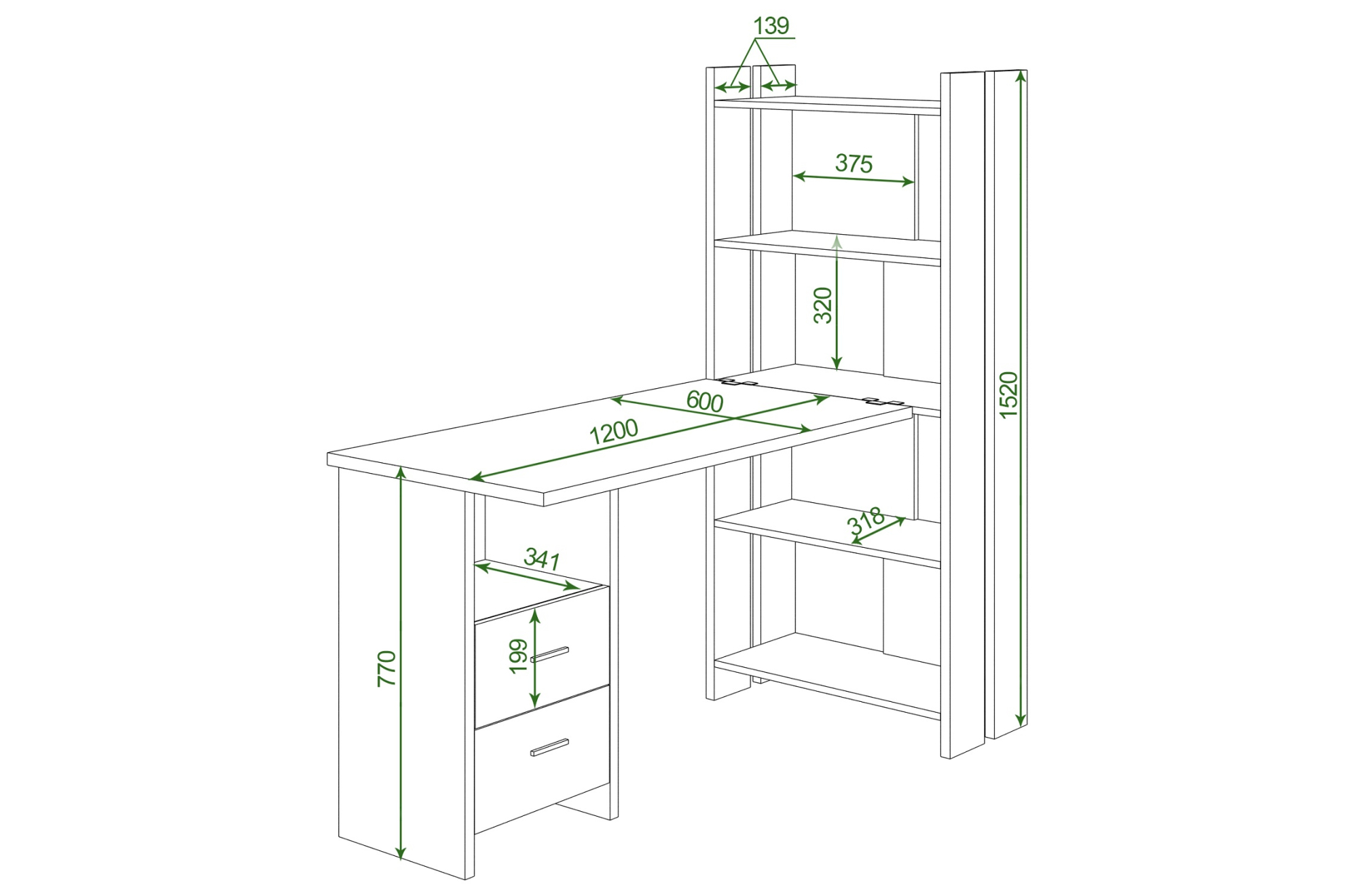 139
375
320
1520
600
1200
318
341
199
770