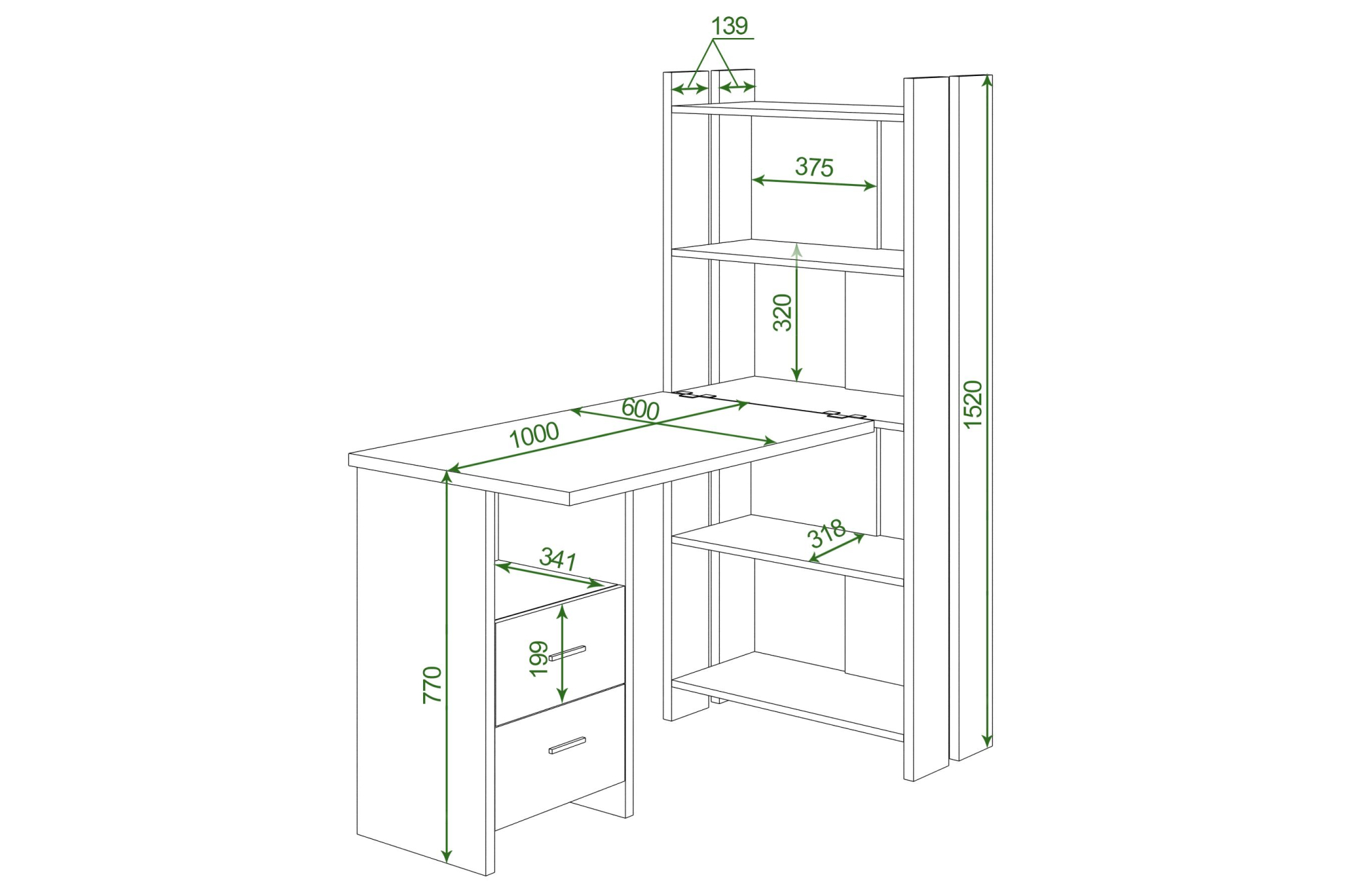 139
375
320
1520
600
1000
318
341
199
770