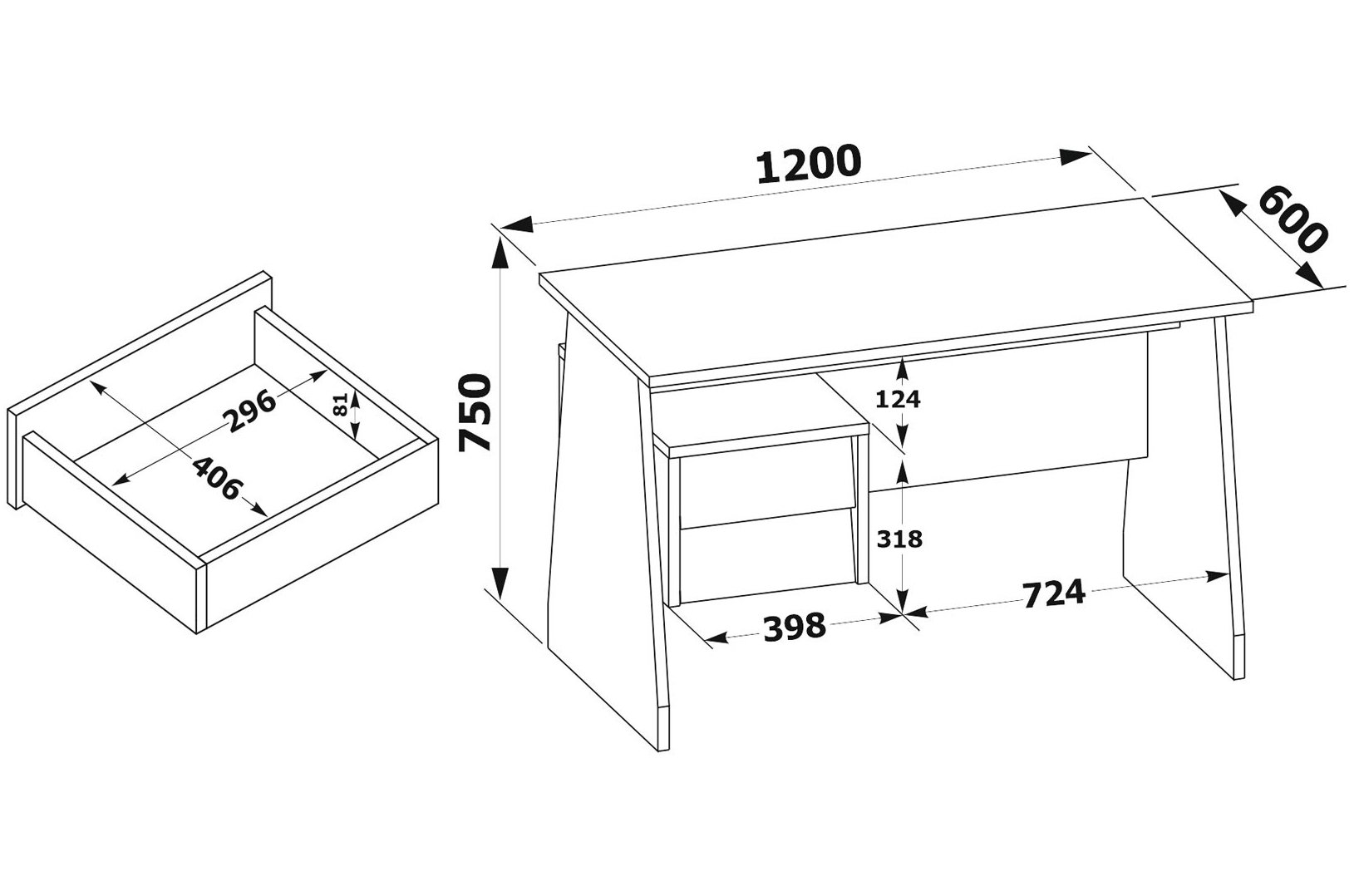 296
81
406
1200
600
750
124
318
398
724