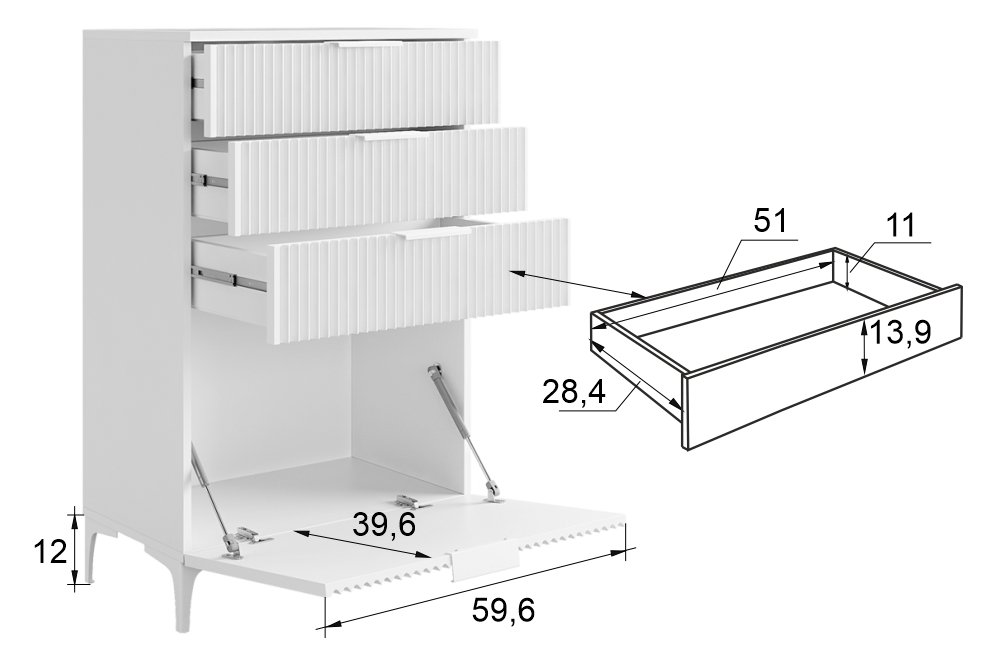 51
11
13,9
28,4
39,6
12
59,6