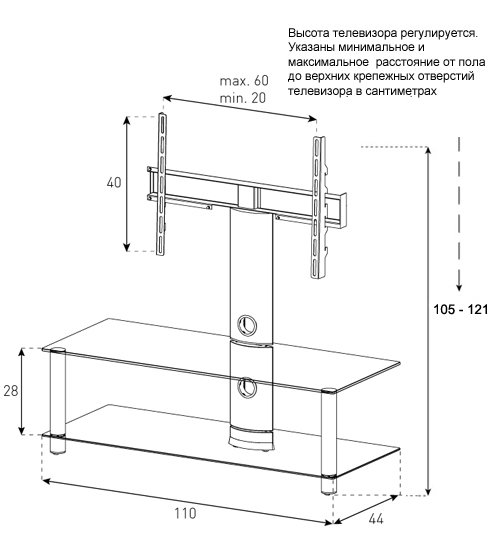 Высота телевизора регулируется. Указаны минимальное и максимальное расстояние от пола до верхних крепежных отверстий телевизора в сантиметрах

max. 60
min. 20

40

105 - 121

28

110

44