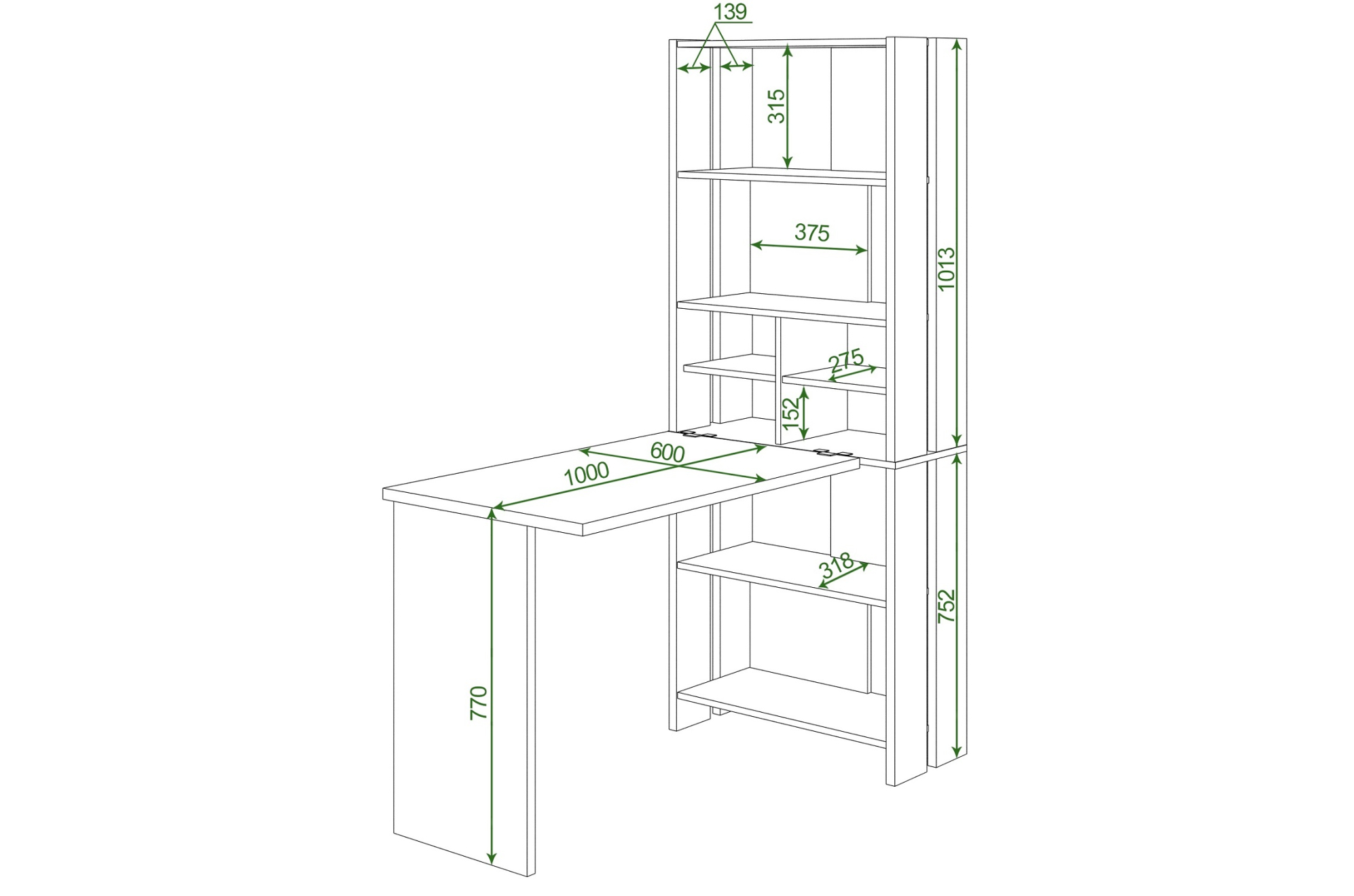 139
315
375
1013
275
152
600
1000
318
752
770