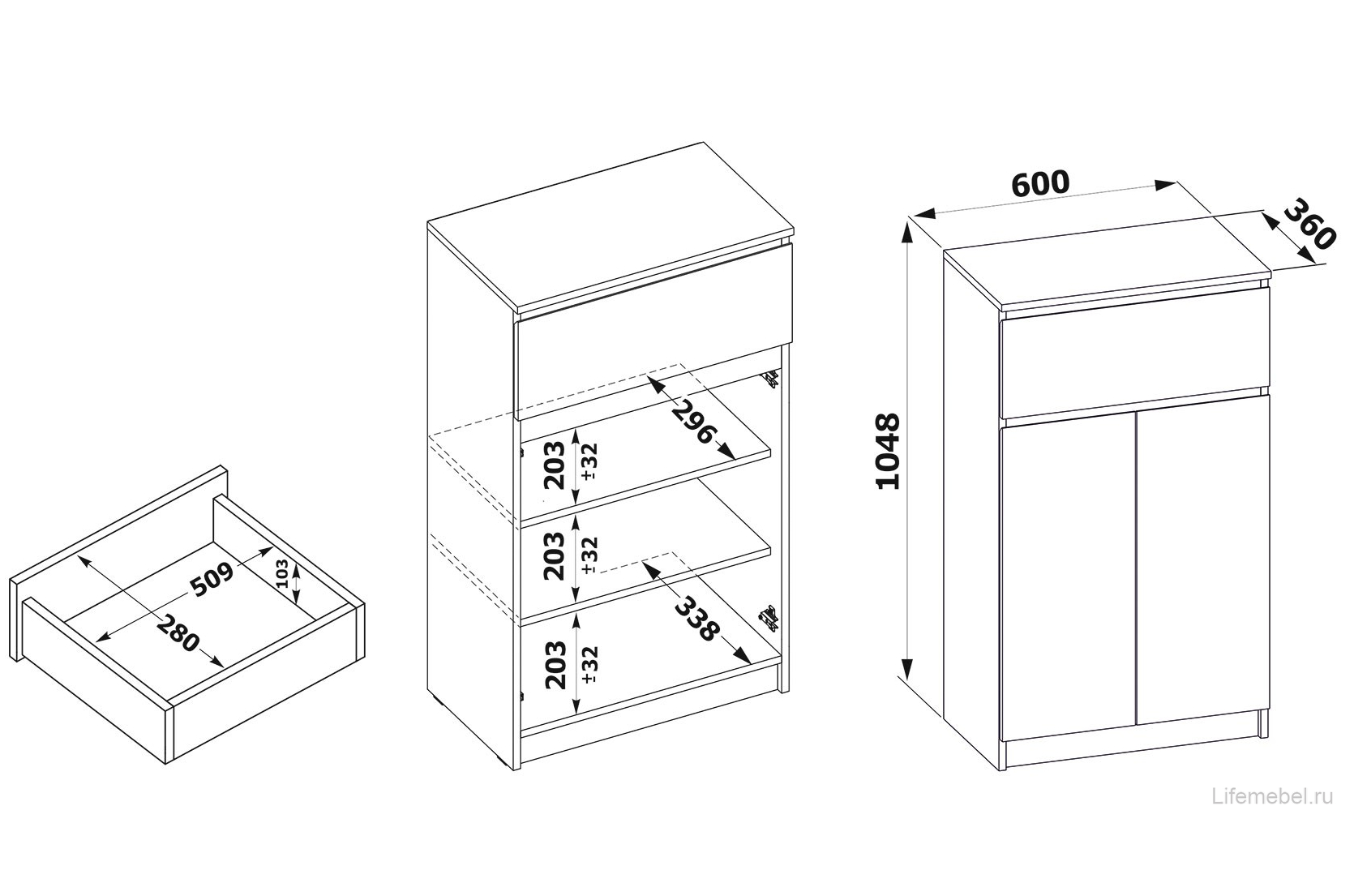 509
103
280
296
203
±32
203
±32
338
203
±32
600
360
1048
Lifemebel.ru